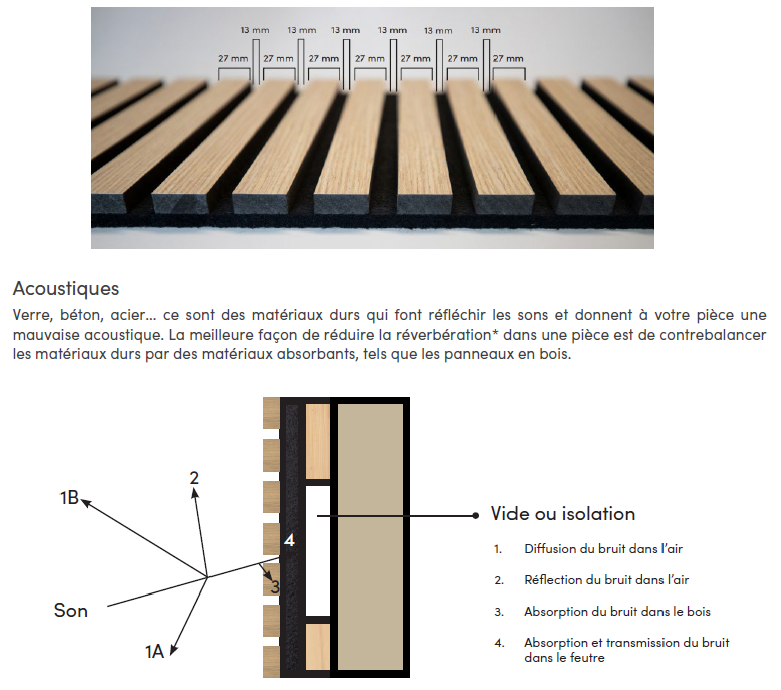 13 mm 13 mm 13 mm 13 mm 13 mm 13 mm
27 mm 27 mm 27 mm 27 mm 27 mm 27 mm 27 mm

Acoustiques

Verre, béton, acier... ce sont des matériaux durs qui font réfléchir les sons et donnent à votre pièce une mauvaise acoustique. La meilleure façon de réduire la réverbération* dans une pièce est de contrebalancer les matériaux durs par des matériaux absorbants, tels que les panneaux en bois.

1B
2
4
3
Son
1A

Vide ou isolation

1. Diffusion du bruit dans l'air
2. Réflection du bruit dans l'air
3. Absorption du bruit dans le bois
4. Absorption et transmission du bruit dans le feutre